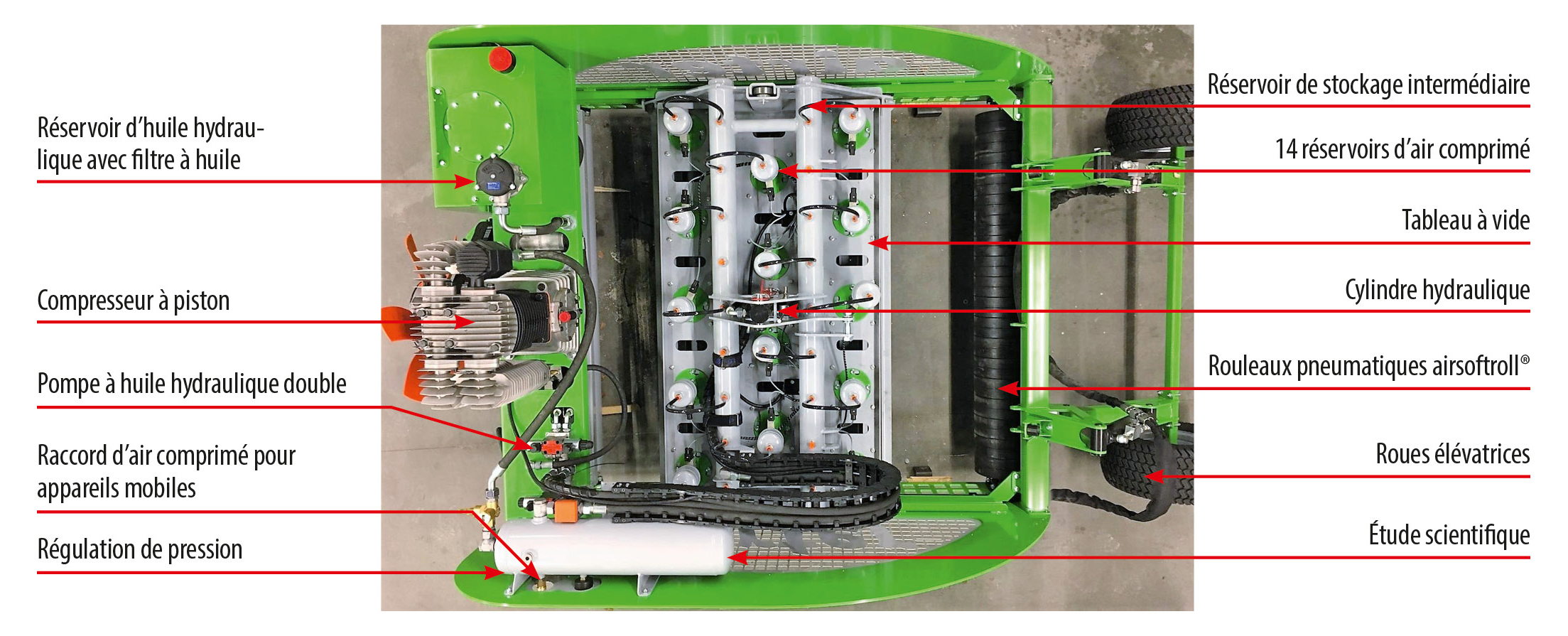 Réservoir d'huile hydraulique avec filtre à huile

Compresseur à piston

Pompe à huile hydraulique double

Raccord d'air comprimé pour appareils mobiles

Régulation de pression

Réservoir de stockage intermédiaire

14 réservoirs d'air comprimé

Tableau à vide

Cylindre hydraulique

Rouleaux pneumatiques airsoftroll®

Roues élévatrices

Étude scientifique